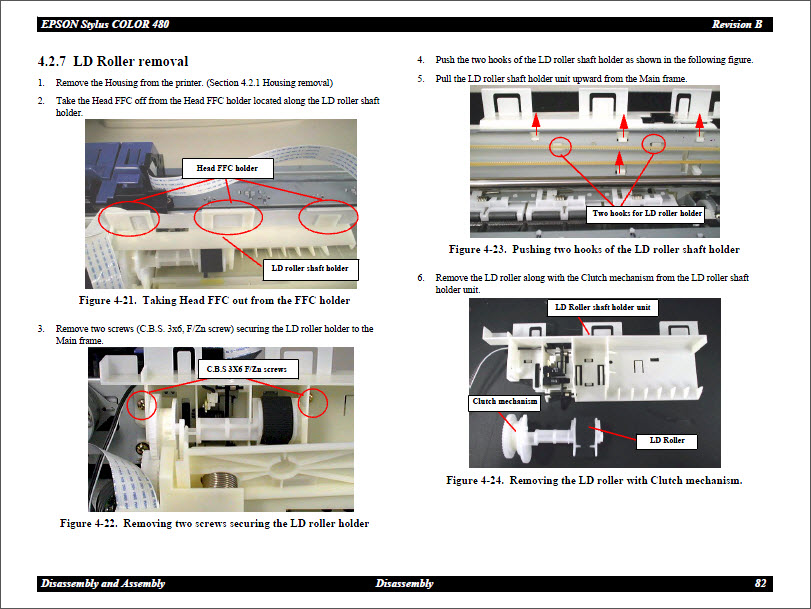 EPSON Stylus COLOR 480

Revision B

4.2.7 LD Roller removal

1. Remove the Housing from the printer. (Section 4.2.1 Housing removal)

2. Take the Head FFC off from the Head FFC holder located along the LD roller shaft holder.

Head FFC holder

LD roller shaft holder

Figure 4-21. Taking Head FFC out from the FFC holder

3. Remove two screws (C.B.S. 3x6, F/Zn screw) securing the LD roller holder to the Main frame.

C.B.S 3X6 F/Zn screws

Figure 4-22. Removing two screws securing the LD roller holder

4. Push the two hooks of the LD roller shaft holder as shown in the following figure.

5. Pull the LD roller shaft holder unit upward from the Main frame.

Two hooks for LD roller holder

Figure 4-23. Pushing two hooks of the LD roller shaft holder

6. Remove the LD roller along with the Clutch mechanism from the LD roller shaft holder unit.

LD Roller shaft holder unit

Clutch mechanism

LD Roller

Figure 4-24. Removing the LD roller with Clutch mechanism.

Disassembly and Assembly

Disassembly

82